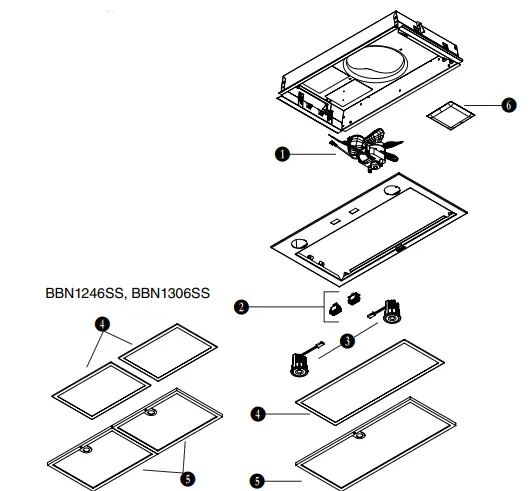 6

1

BBN1246SS, BBN1306SS

2

4

3

4

5

5