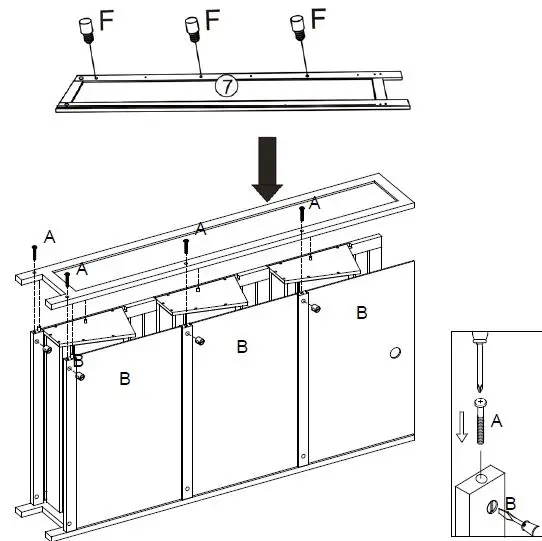 F F F
7
A
A
A
A
B
B
B
B
A
B