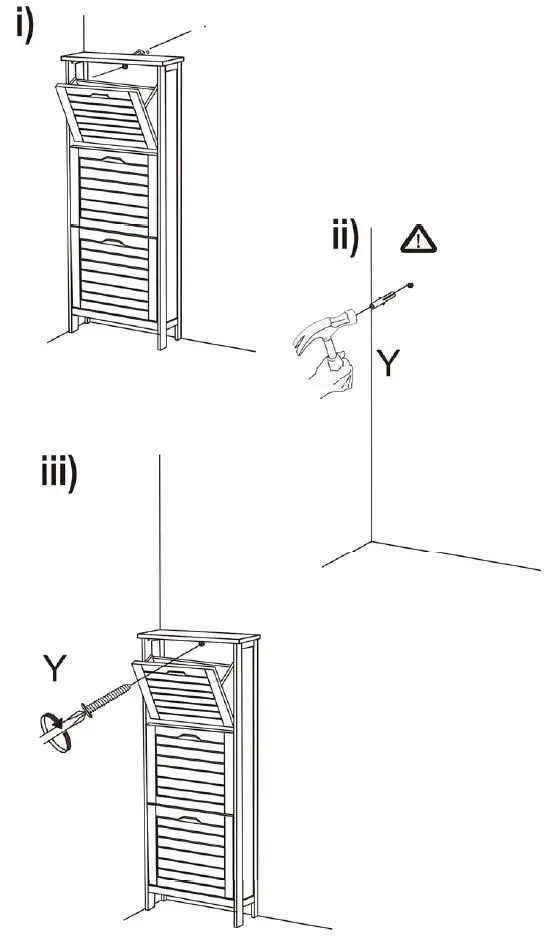 i)

ii)

Y

iii)

Y