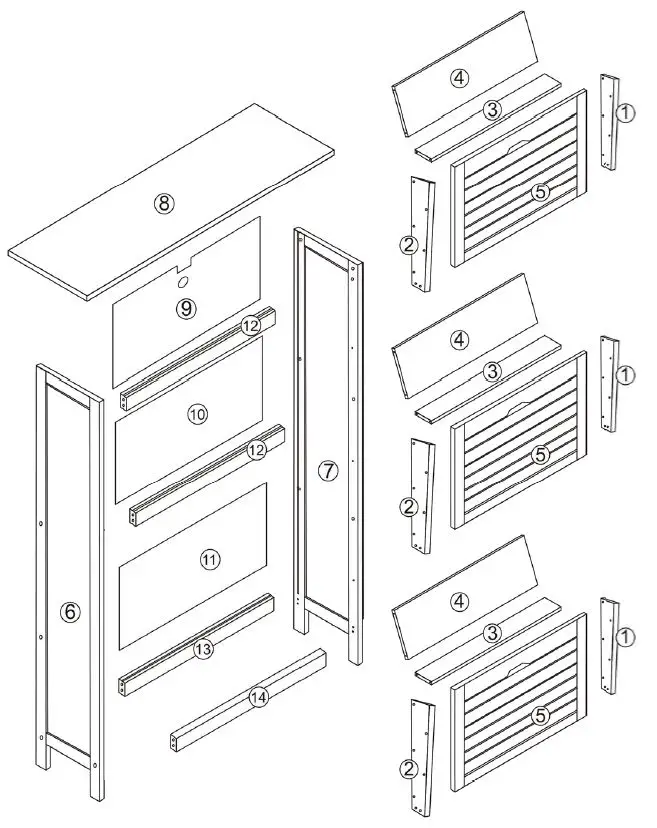 8
9
12
10
12
11
13
14
6
7
4
3
1
5
2
4
3
1
5
2
4
3
1
5
2