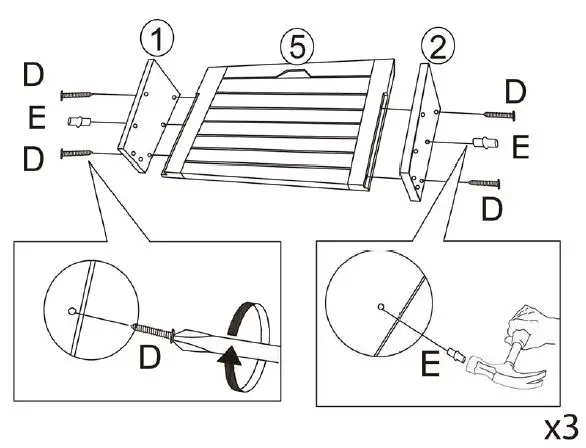 1
5
2
D
E
D
D
E
D
D
E
x3