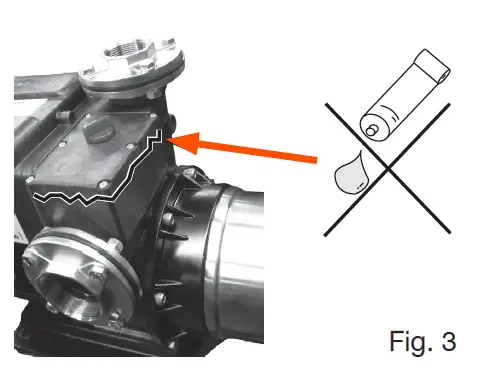 Fig. 3