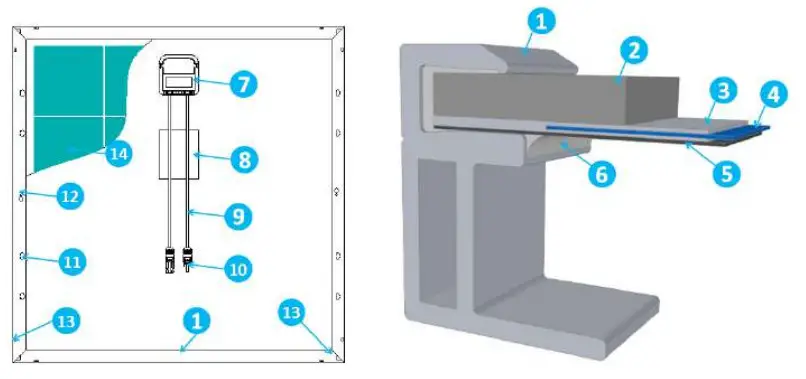 7
14
8
12
9
11
10
13
1
13
1
2
3
4
6
5