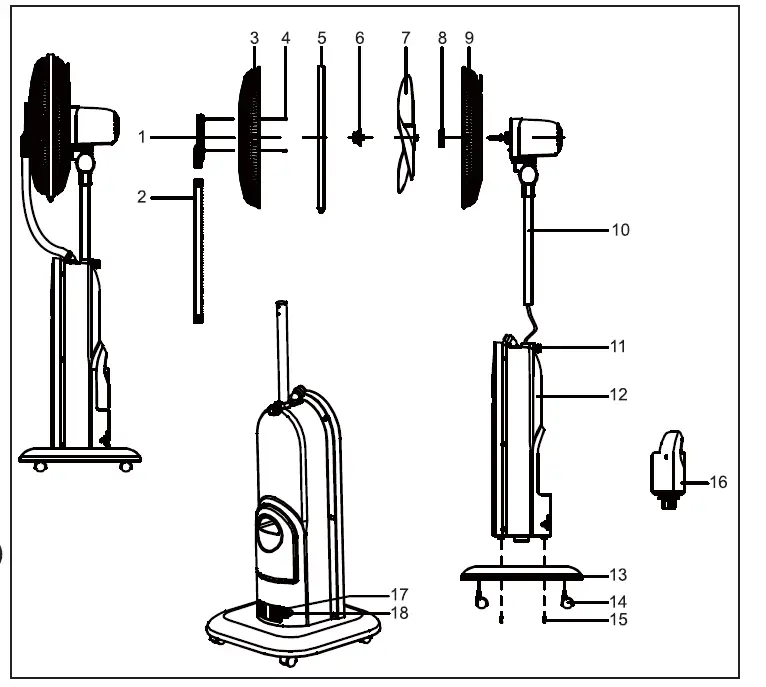 3 4 5 6 7 8 9
1
2
10
11
12
16
13
14
15
17
18