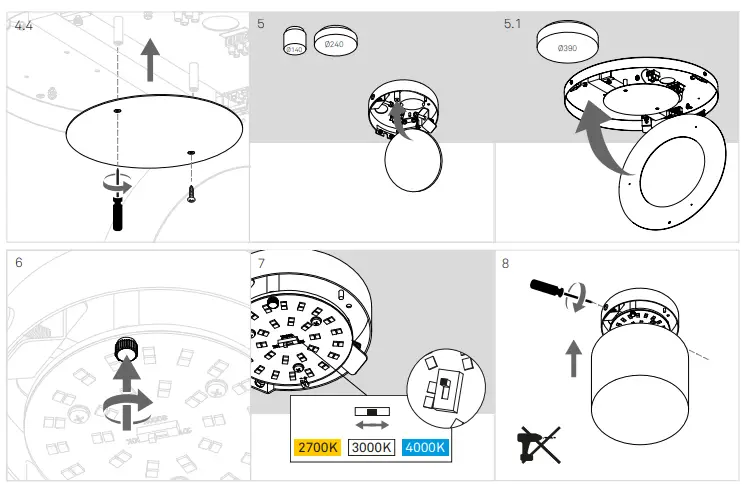 4.4

5

Ø140

Ø240

5.1

Ø390

6

7

2700K 3000K 4000K

8