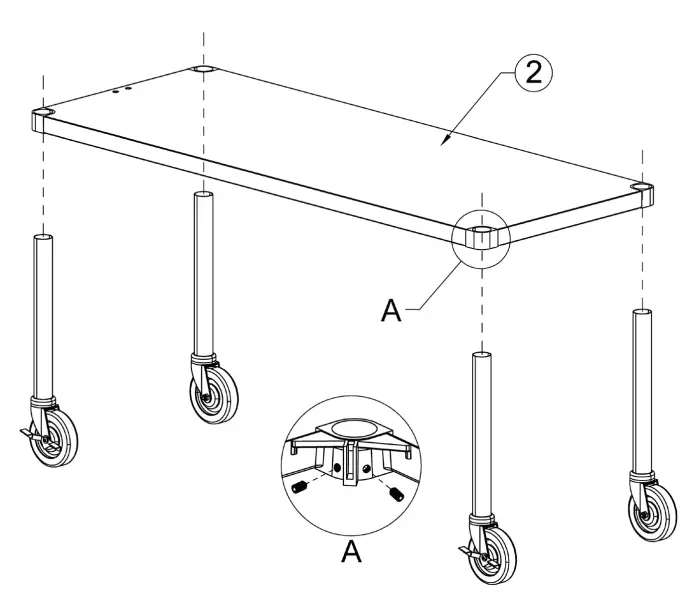 2

A

A