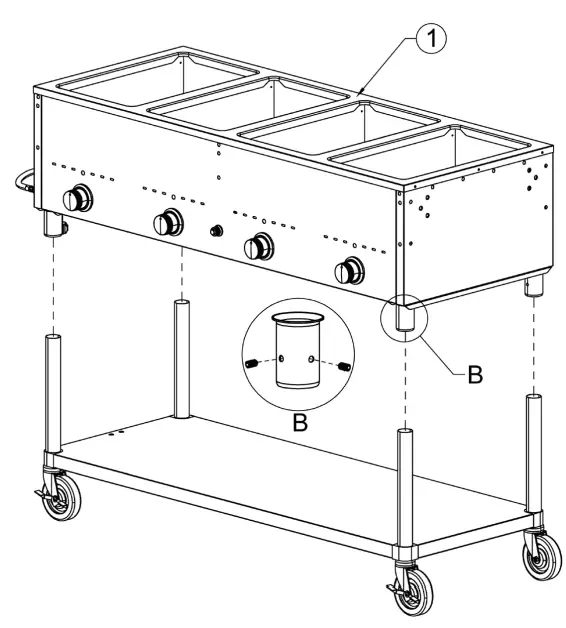 1

B

B