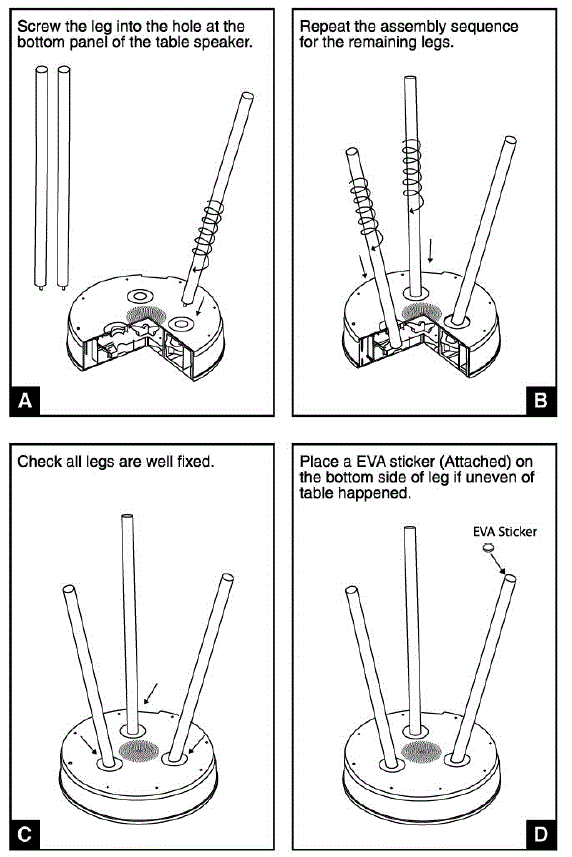 Screw the leg into the hole at the bottom panel of the table speaker.

A

Repeat the assembly sequence for the remaining legs.

B

Check all legs are well fixed.

C

Place a EVA sticker (Attached) on the bottom side of leg if uneven of table happened.

EVA Sticker

D