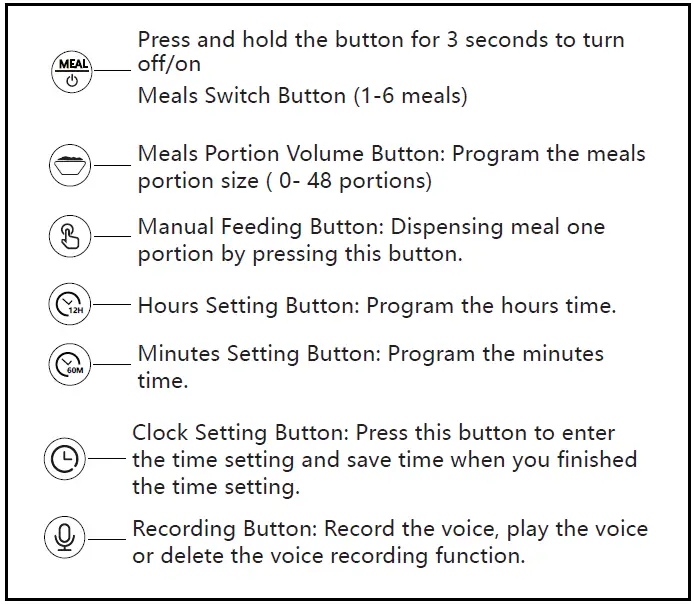 MEAL

Press and hold the button for 3 seconds to turn off/on
Meals Switch Button (1-6 meals)

Meals Portion Volume Button: Program the meals portion size ( 0- 48 portions)

Manual Feeding Button: Dispensing meal one portion by pressing this button.

12H

Hours Setting Button: Program the hours time.

60M

Minutes Setting Button: Program the minutes time.

Clock Setting Button: Press this button to enter the time setting and save time when you finished the time setting.

Recording Button: Record the voice, play the voice or delete the voice recording function.