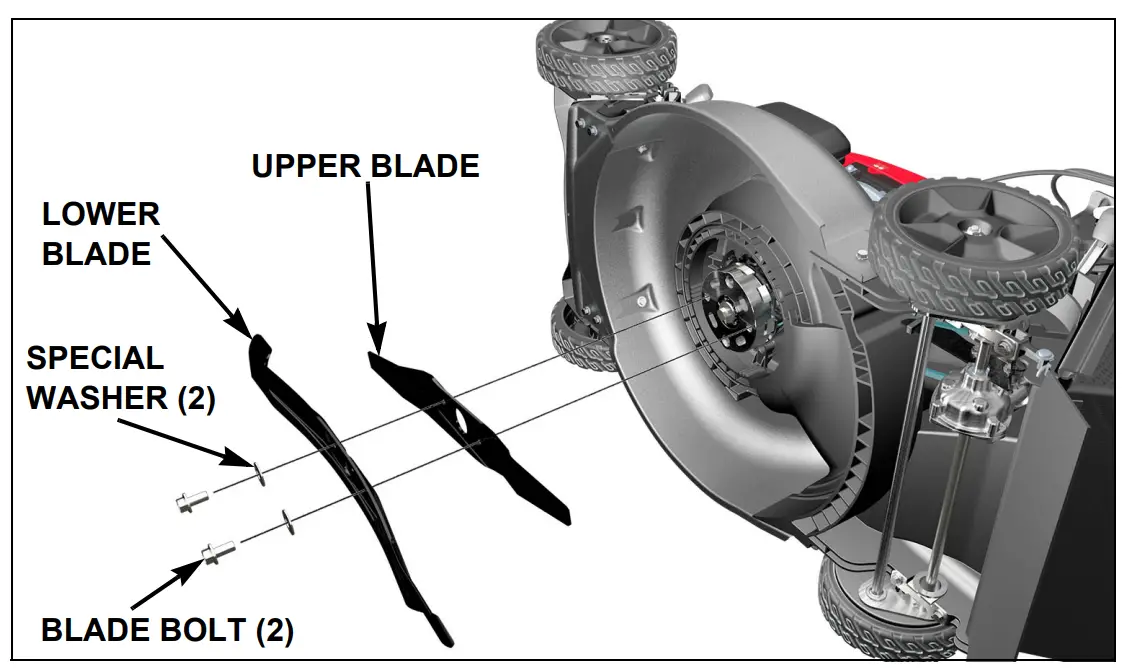 UPPER BLADE

LOWER BLADE

SPECIAL WASHER (2)

BLADE BOLT (2)