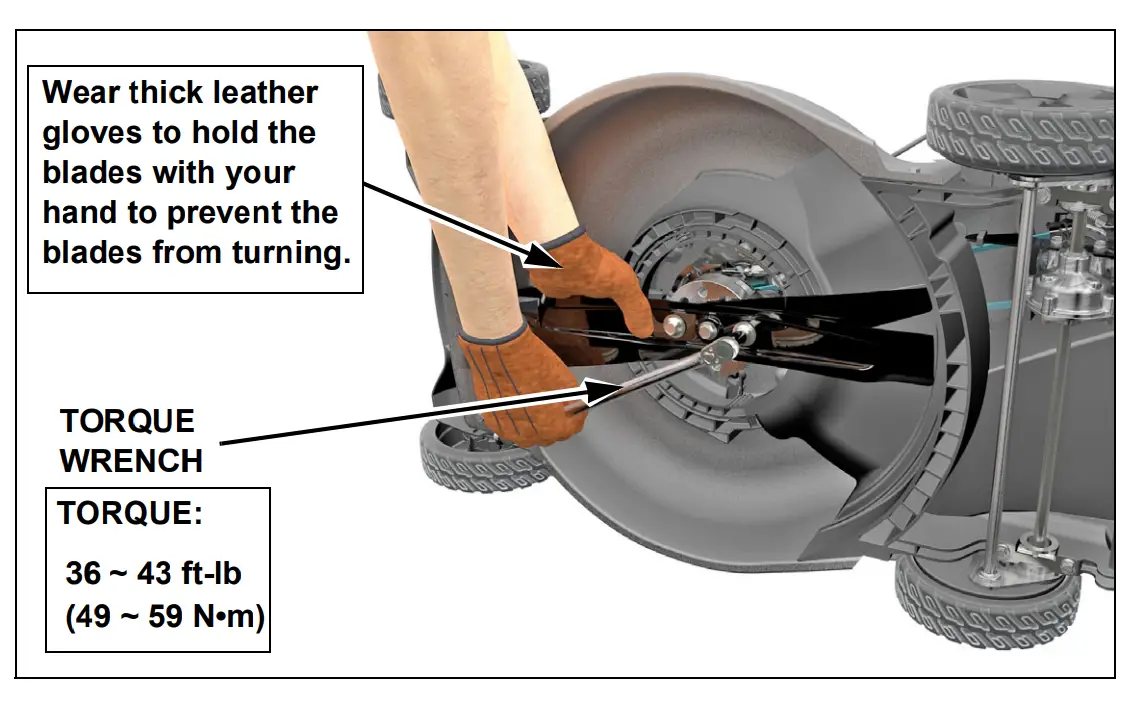 Wear thick leather gloves to hold the blades with your hand to prevent the blades from turning.

TORQUE WRENCH

TORQUE:

36 ~ 43 ft-lb
(49 ~ 59 N•m)