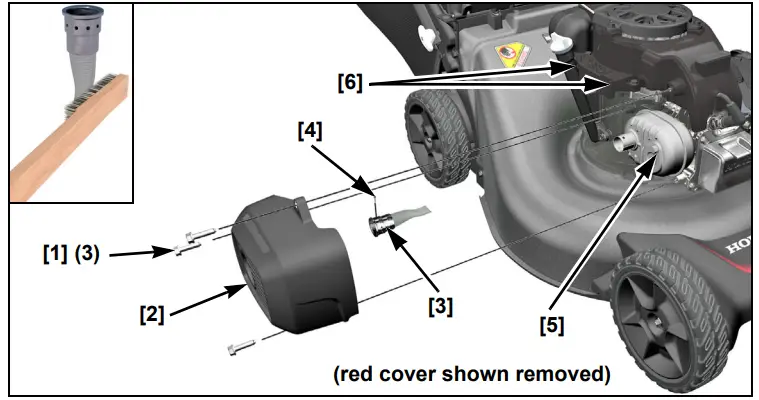 [6]

[4]

[1] (3)

[2]

[3]

[5]

HO

(red cover shown removed)