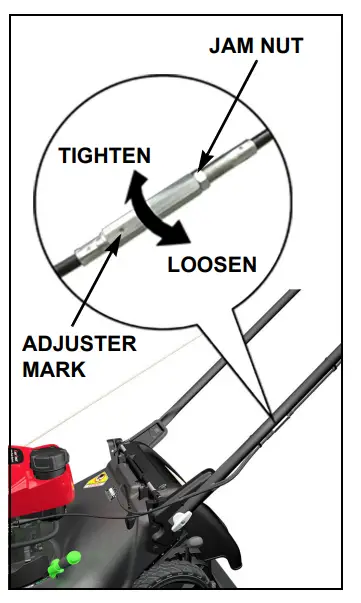 JAM NUT

TIGHTEN

LOOSEN

ADJUSTER MARK