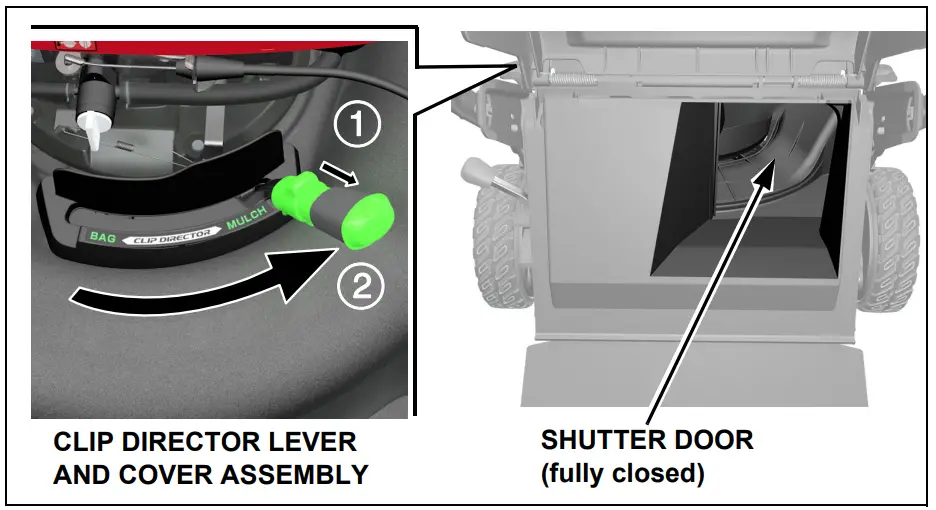 1

BAG CLIP DIRECTOR MULCH

2

CLIP DIRECTOR LEVER AND COVER ASSEMBLY

SHUTTER DOOR (fully closed)