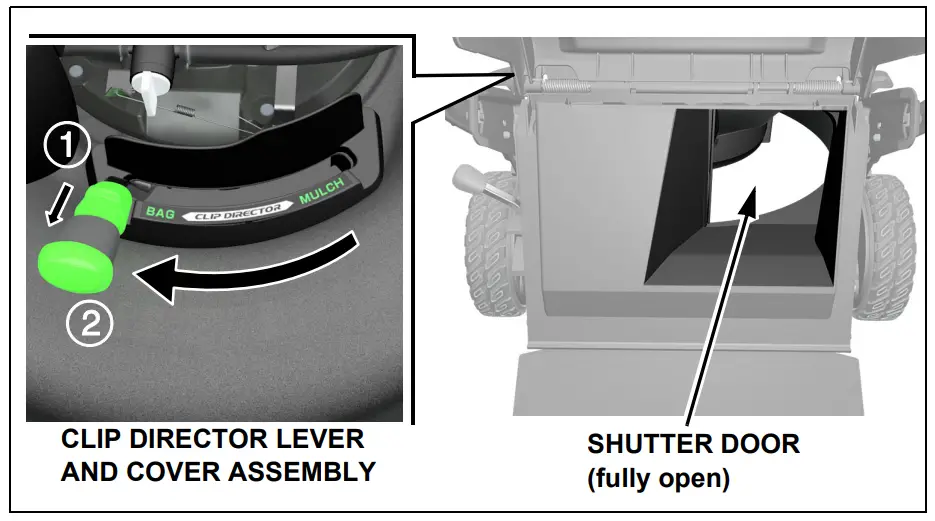 1
BAG
CLIP DIRECTOR
MULCH
2
CLIP DIRECTOR LEVER AND COVER ASSEMBLY

SHUTTER DOOR (fully open)