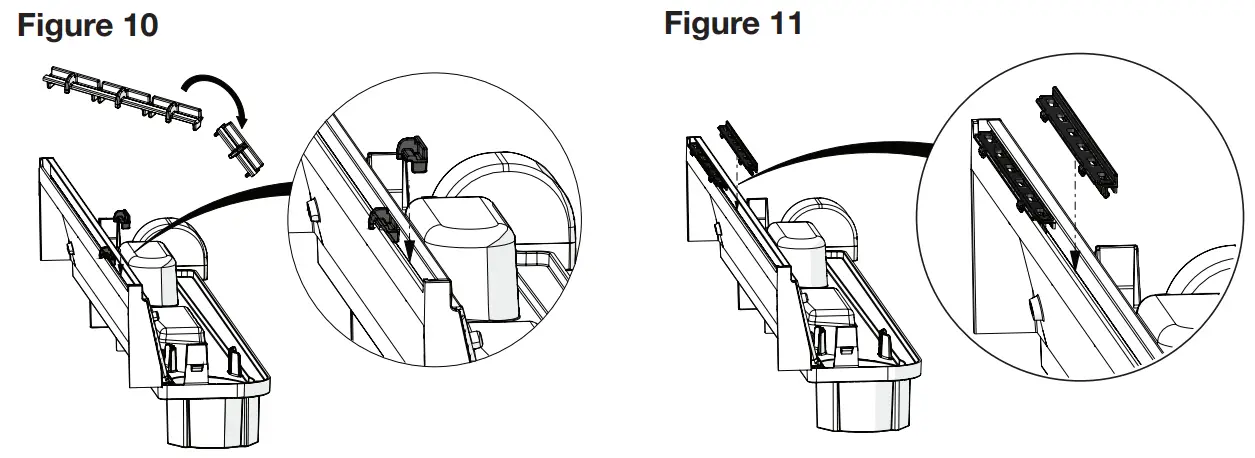 Figure 10

Figure 11