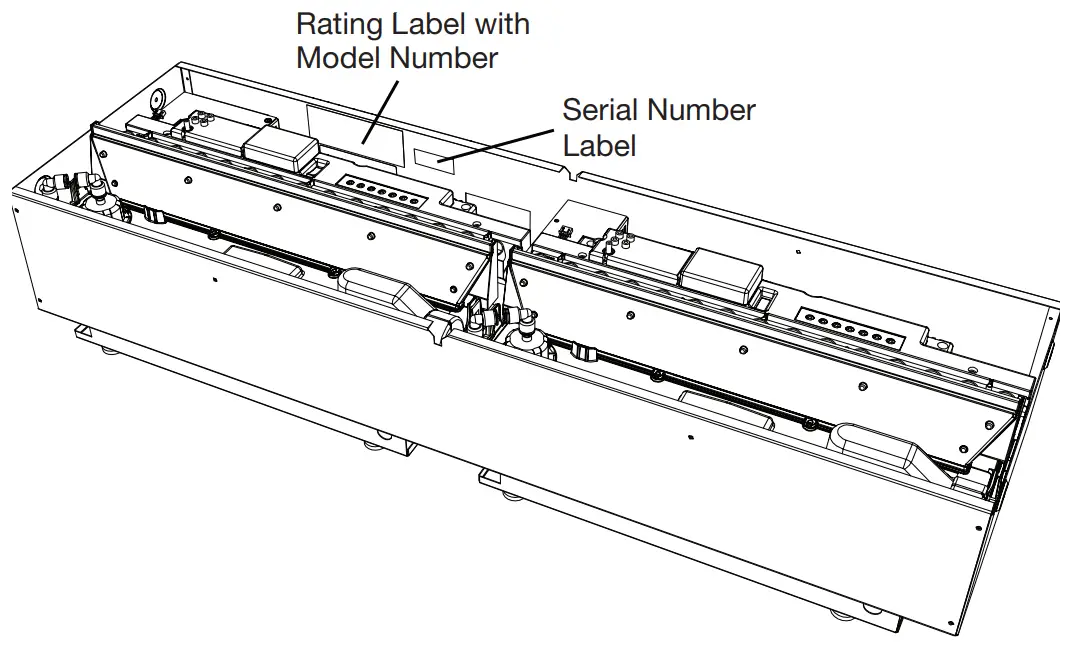 Rating Label with Model Number

Serial Number Label