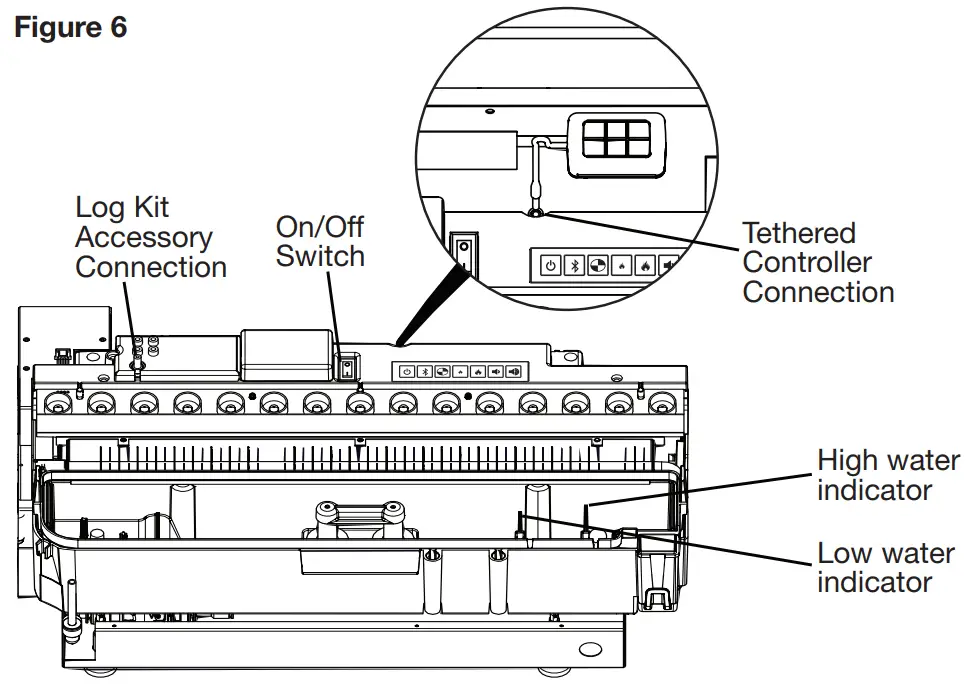 Figure 6

Log Kit Accessory Connection

On/Off Switch

Tethered Controller Connection

High water indicator

Low water indicator