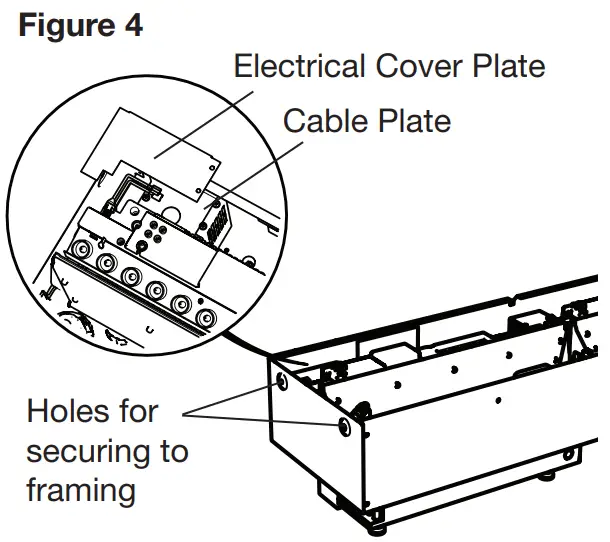 Figure 4

Electrical Cover Plate

Cable Plate

Holes for securing to framing