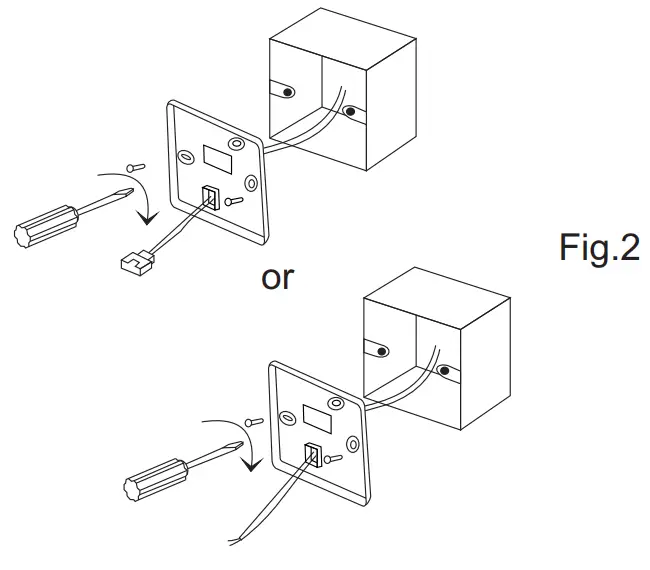 or

Fig.2