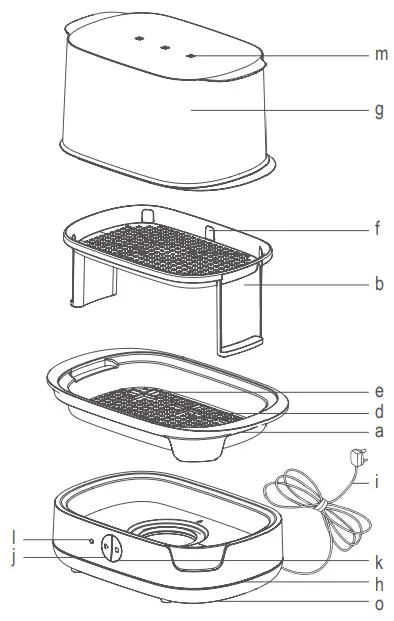 m
g
f
b
e
d
a
i
l
j
k
h
o