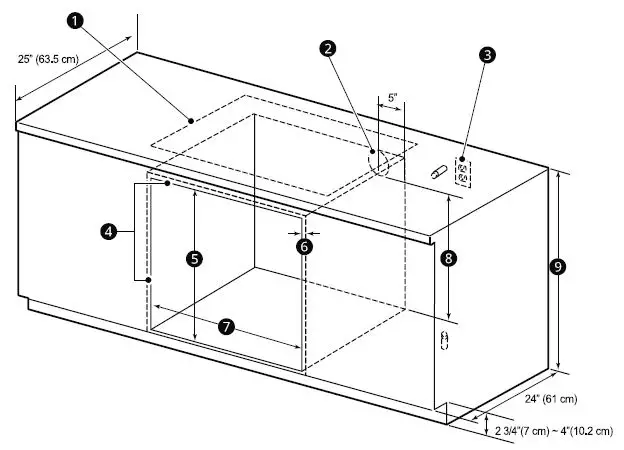 1
25" (63.5 cm)
2
5"
3
4
5
6
7
8
9
24" (61 cm)
2 3/4"(7 cm) ~ 4"(10.2 cm)