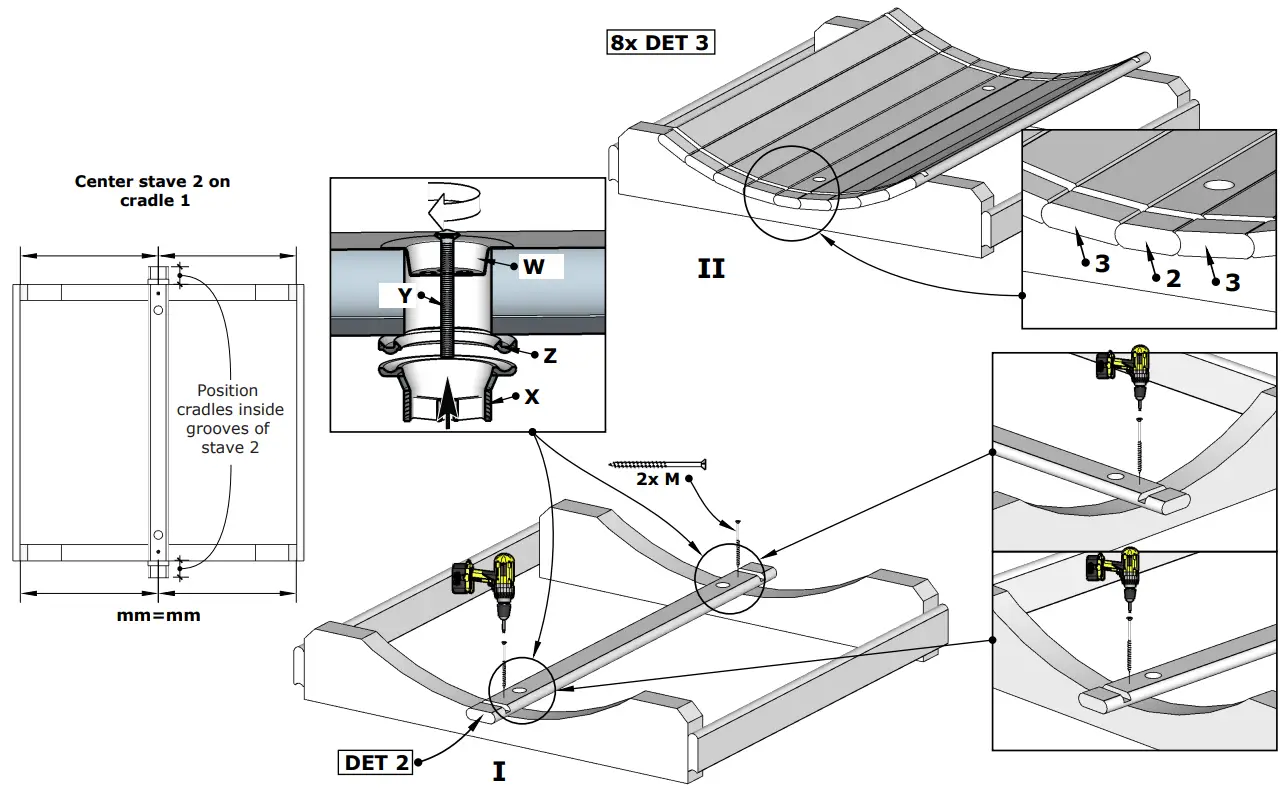 8x DET 3

Center stave 2 on cradle 1

Position cradles inside grooves of stave 2

mm=mm

W

Y

Z

X

II

3

2

3

2x M

DET 2

I