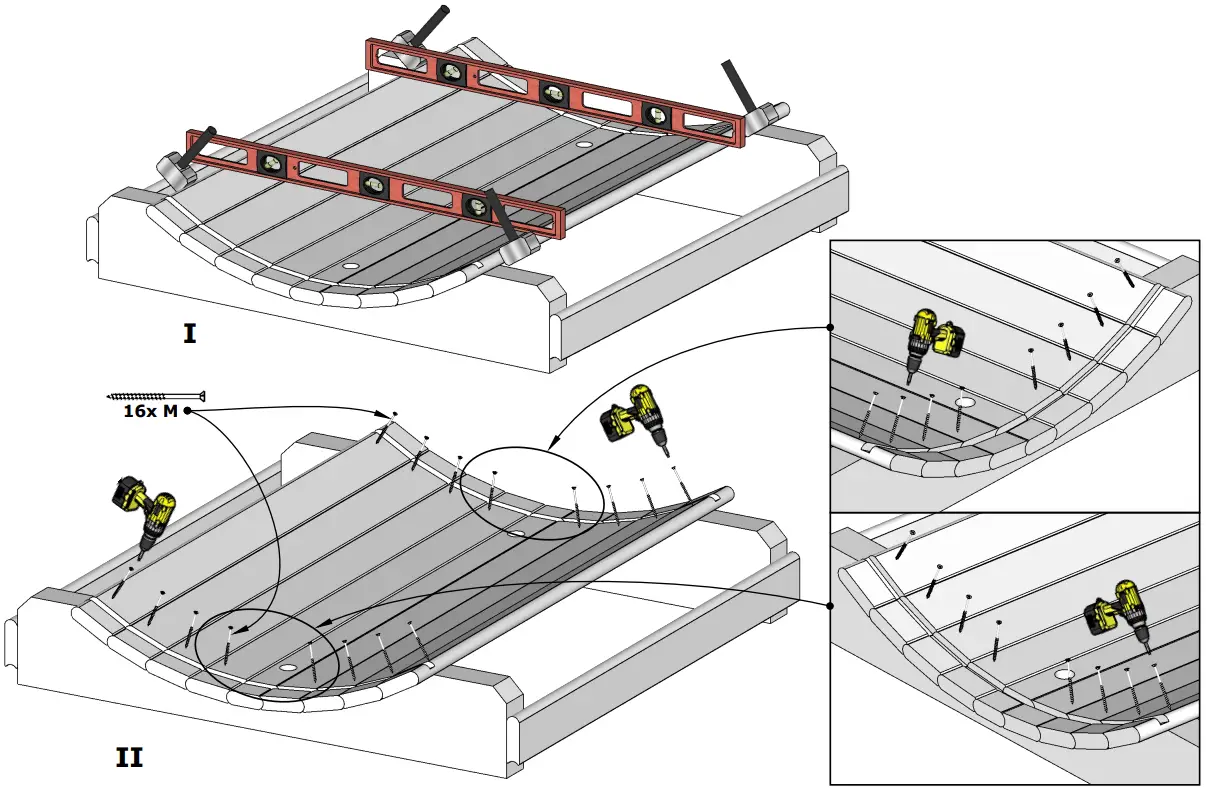 I

16x M

II