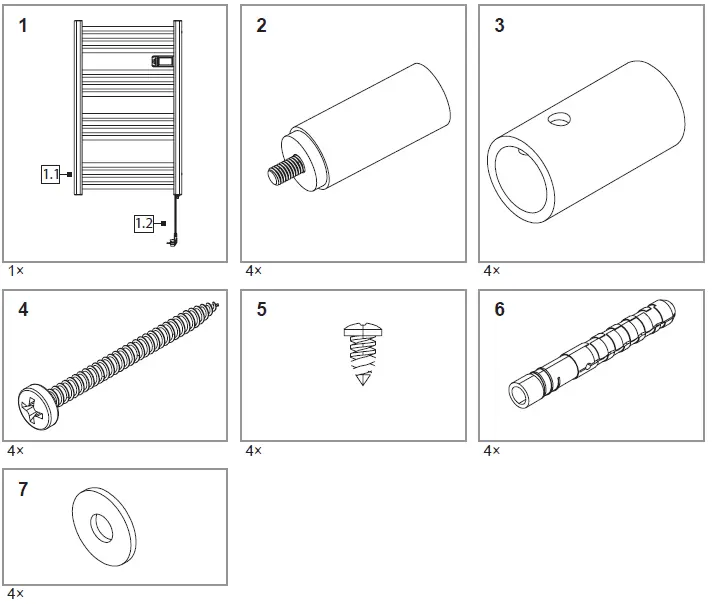 1

1.1

1.2

1×

2

4×

3

4×

4

4×

5

4×

6

4×

7

4×