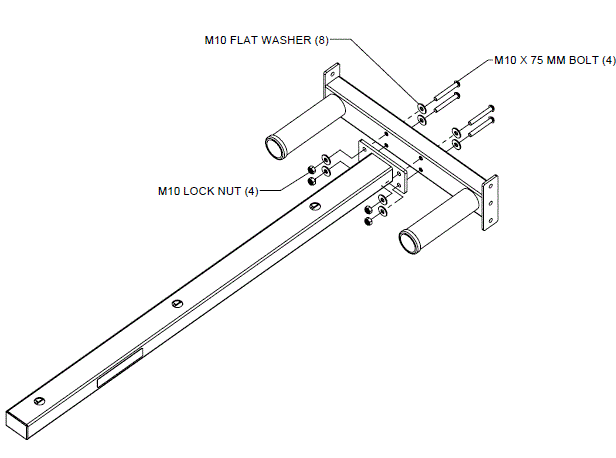 M10 FLAT WASHER (8)

M10 X 75 MM BOLT (4)

M10 LOCK NUT (4)