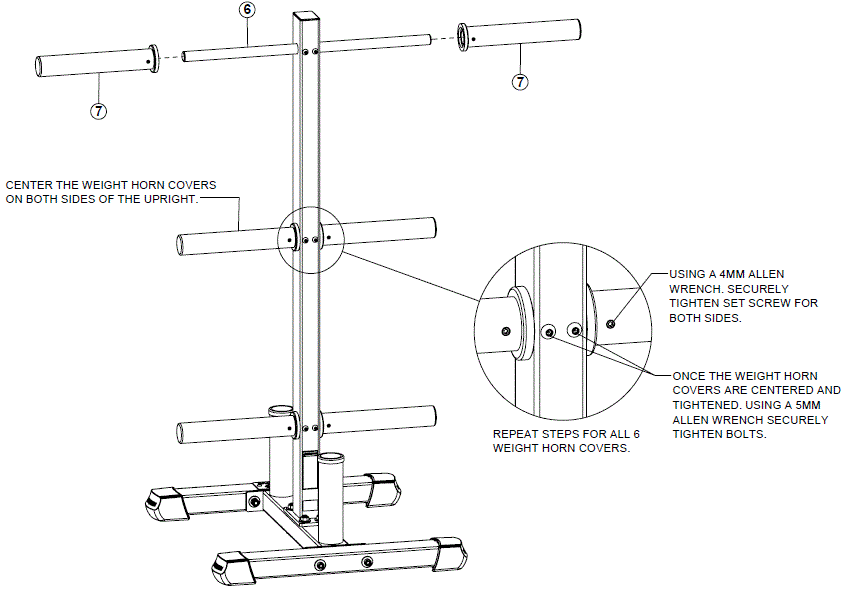 6

7

7

CENTER THE WEIGHT HORN COVERS ON BOTH SIDES OF THE UPRIGHT.

USING A 4MM ALLEN WRENCH. SECURELY TIGHTEN SET SCREW FOR BOTH SIDES.

ONCE THE WEIGHT HORN COVERS ARE CENTERED AND TIGHTENED. USING A 5MM ALLEN WRENCH SECURELY TIGHTEN BOLTS.

REPEAT STEPS FOR ALL 6 WEIGHT HORN COVERS.