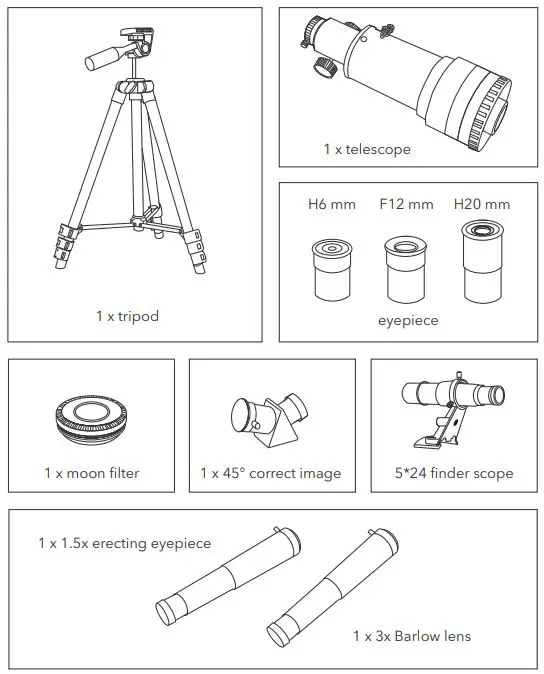 1 x tripod

1 x telescope

H6 mm F12 mm H20 mm

eyepiece

1 x moon filter

1 x 45° correct image

5*24 finder scope

1 x 1.5x erecting eyepiece

1 x 3x Barlow lens