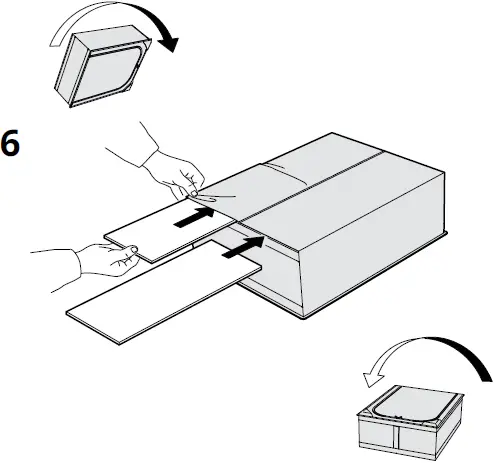 6