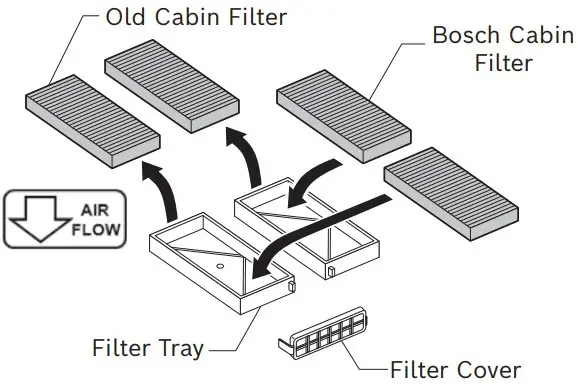 Old Cabin Filter

Bosch Cabin Filter

AIR FLOW

Filter Tray

Filter Cover