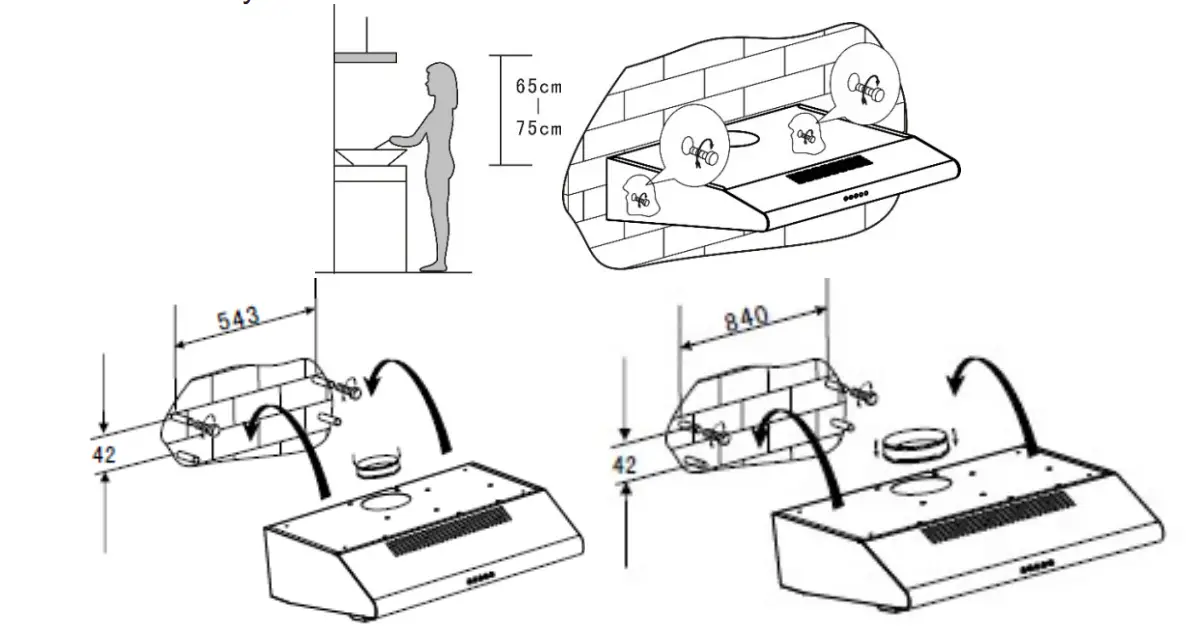 65cm
|
75cm

543

42

840

42