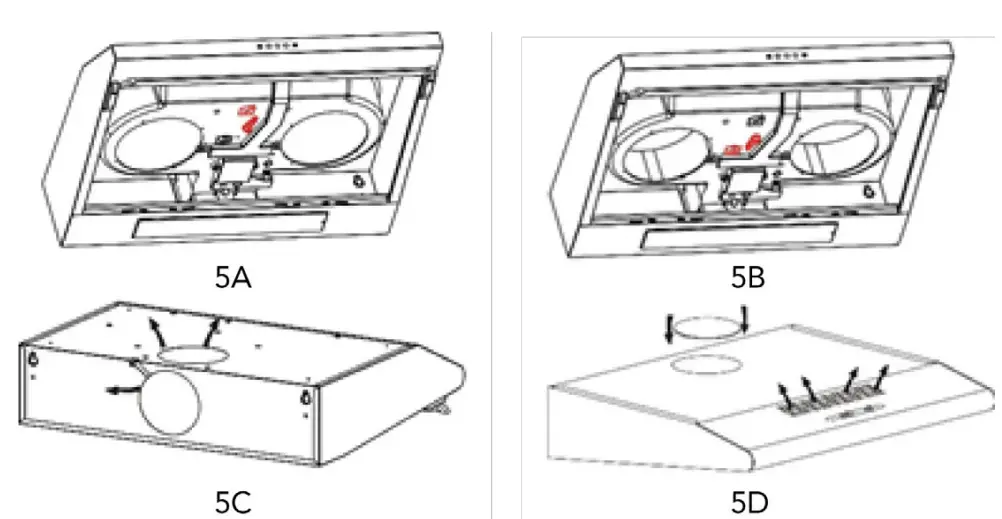 5A

5B

5C

5D