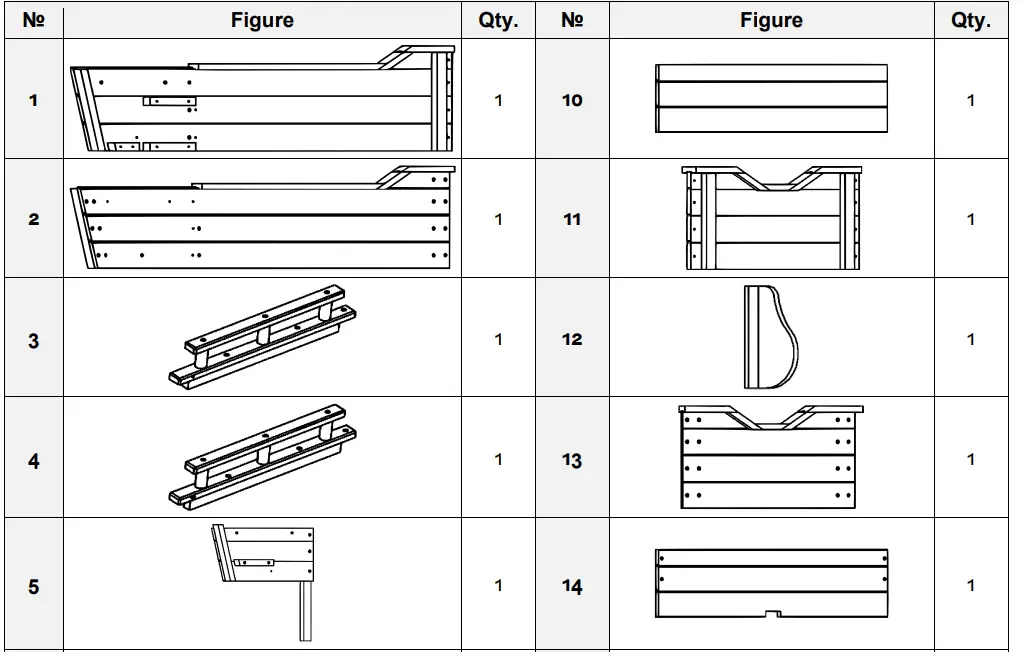 | № | Figure | Qty. | № | Figure | Qty. |
|---|---|---|---|---|---|
| 1 | | 1 | 10 | | 1 |
| 2 | | 1 | 11 | | 1 |
| 3 | | 1 | 12 | | 1 |
| 4 | | 1 | 13 | | 1 |
| 5 | | 1 | 14 | | 1 |