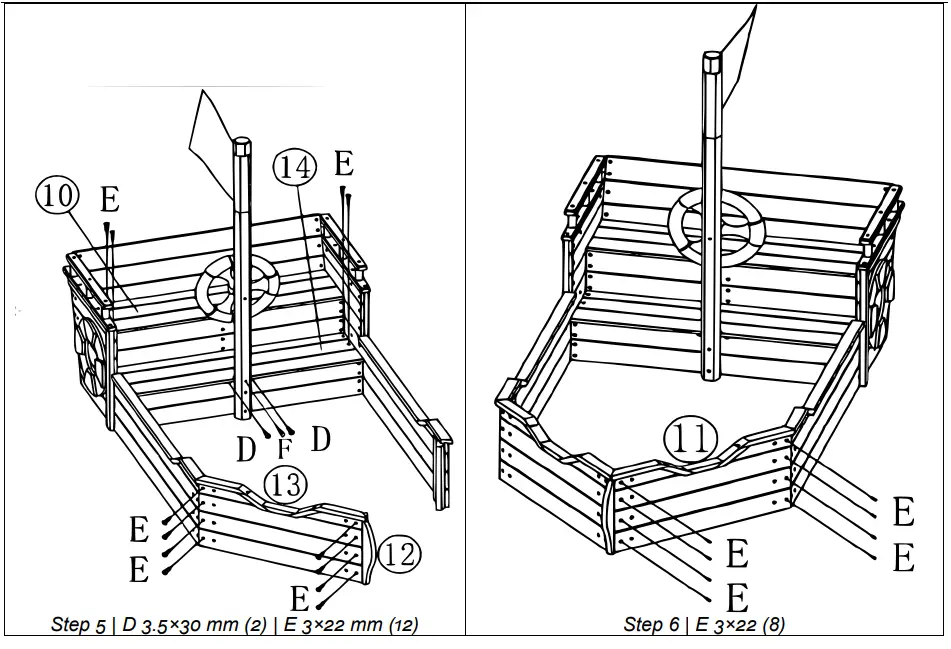 10
E
14
E
D
F
D
13
E
E
12
E
Step 5 | D 3.5×30 mm (2) | E 3×22 mm (12)

11
E
E
E
E
Step 6 | E 3×22 (8)