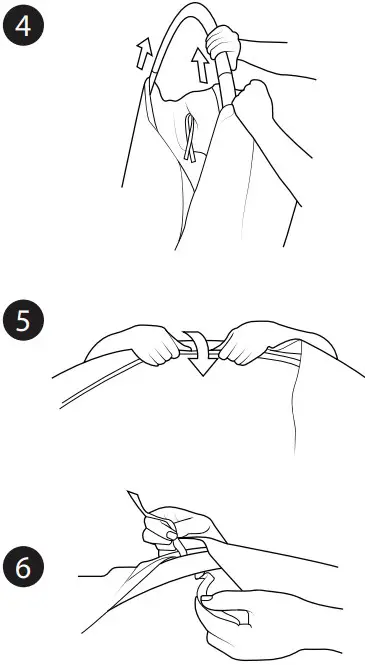 4

5

6