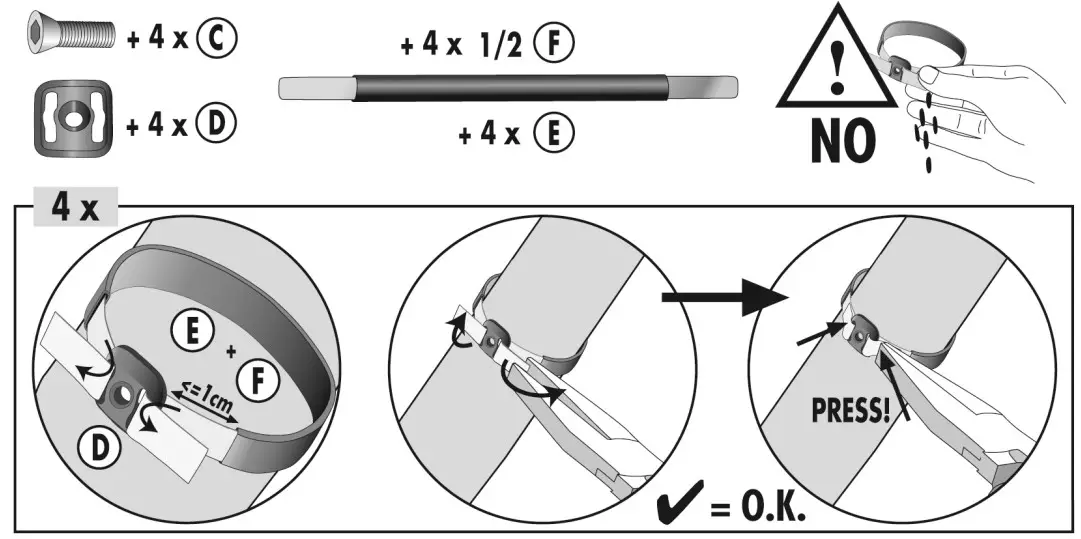 + 4 x C

+ 4 x D

+ 4 x 1/2 F

+ 4 x E

!

NO

4 x

E + F

<=1cm

D

PRESS!

✔ = O.K.