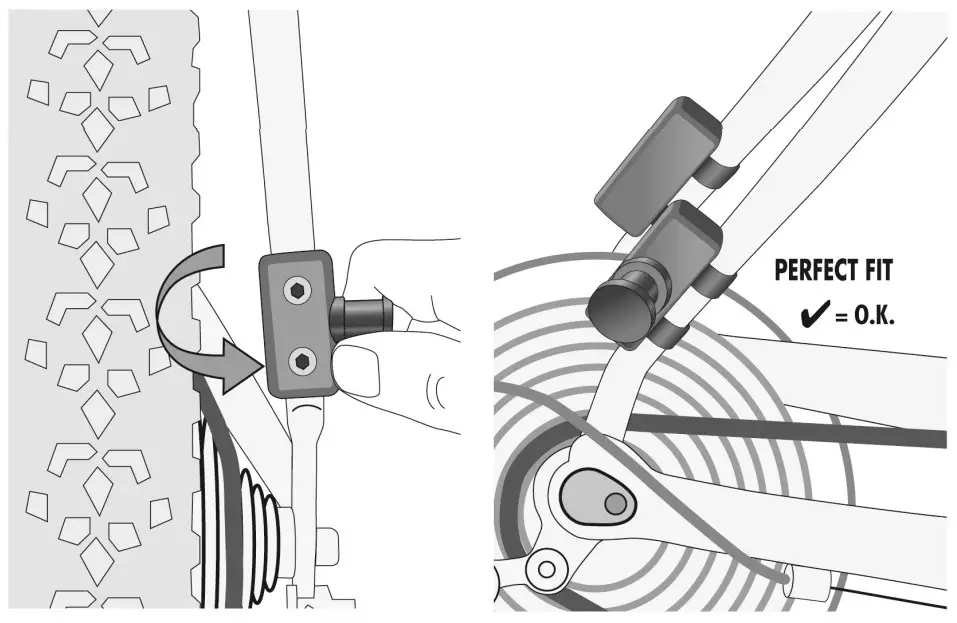 PERFECT FIT
✔ = O.K.