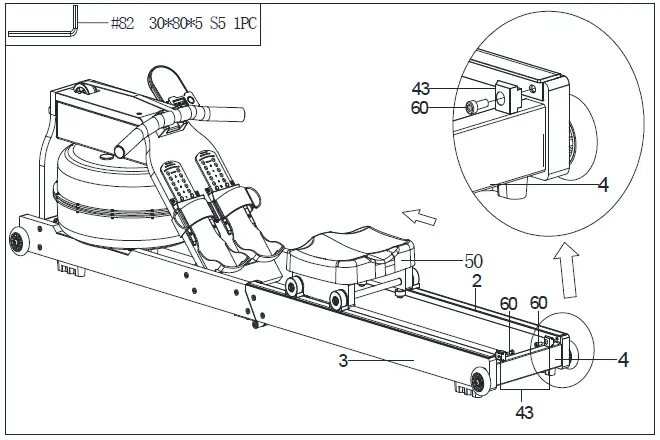 #82 30*80*5 S5 1PC

43
60
4
50
2
60
60
3
4
43