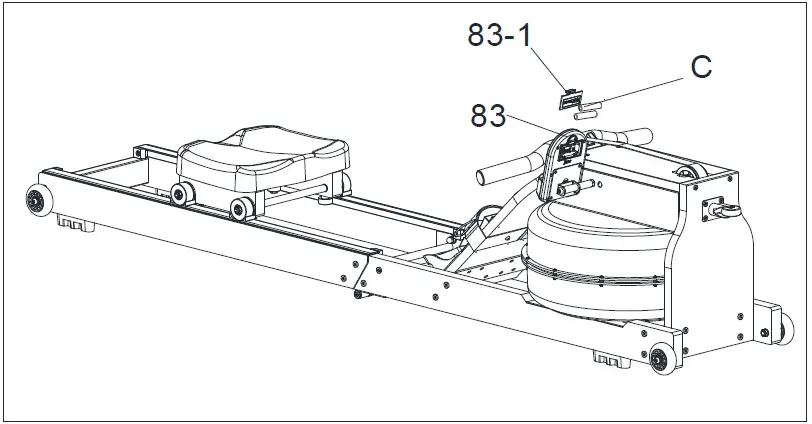 83-1
C
83