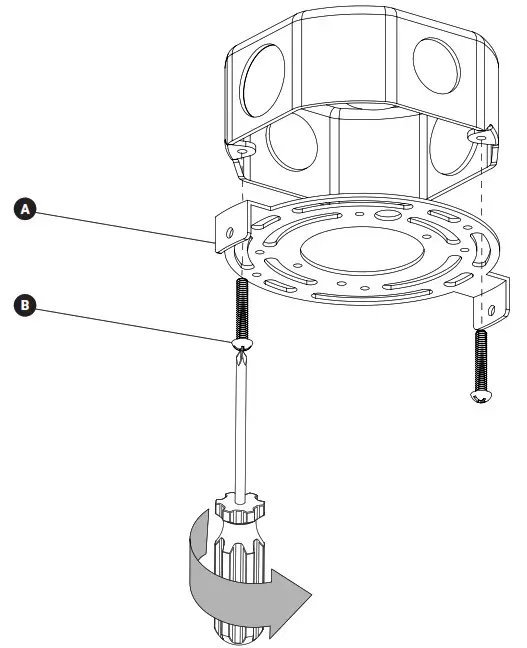 A

B