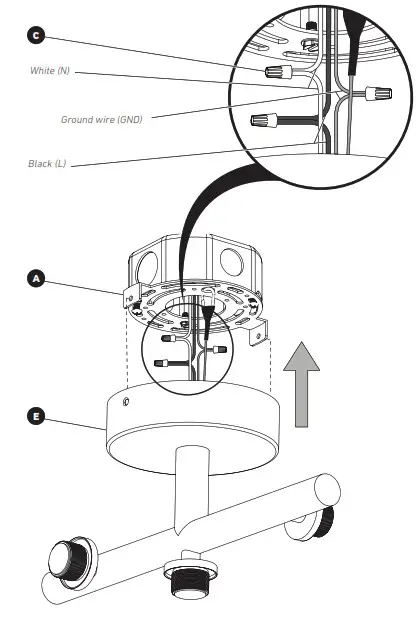 C

White (N)

Ground wire (GND)

Black (L)

A

E