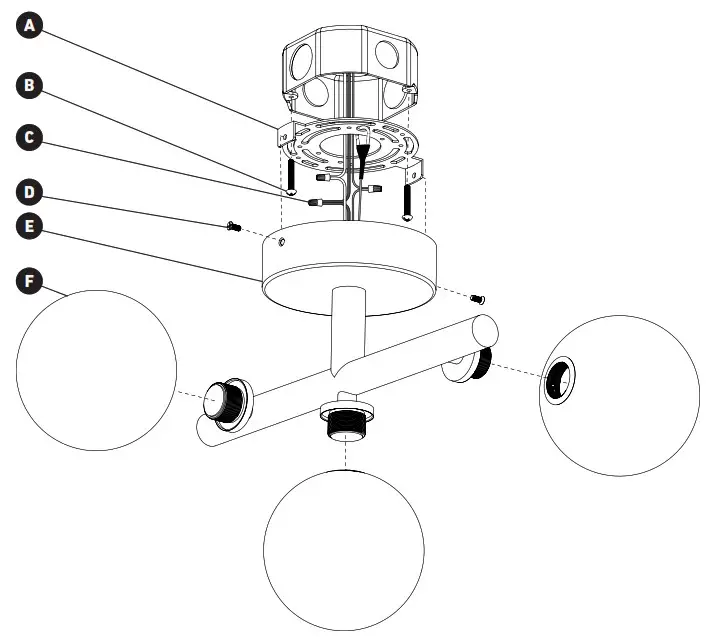 A
B
C
D
E
F