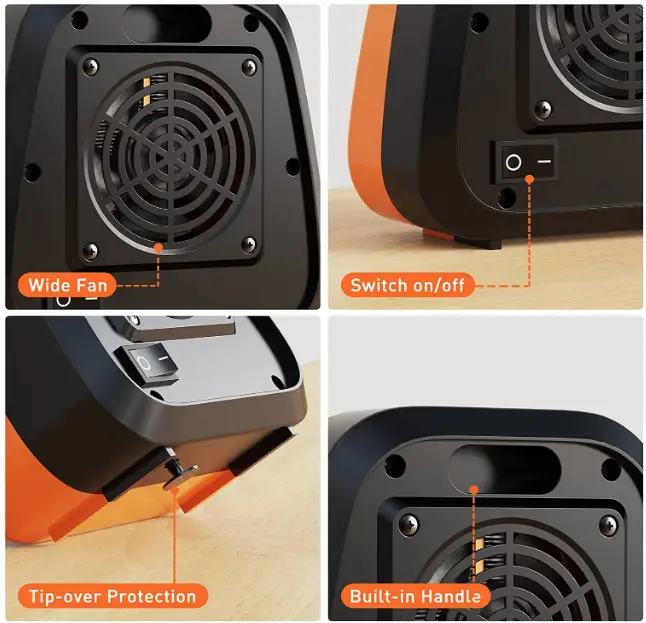 Wide Fan

Switch on/off

Tip-over Protection

Built-in Handle