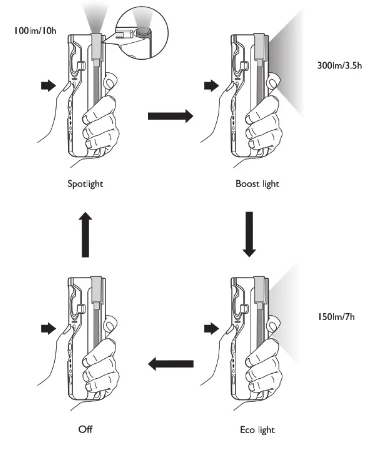 100lm/10h

300lm/3.5h

Spotlight

Boost light

150lm/7h

Off

Eco light