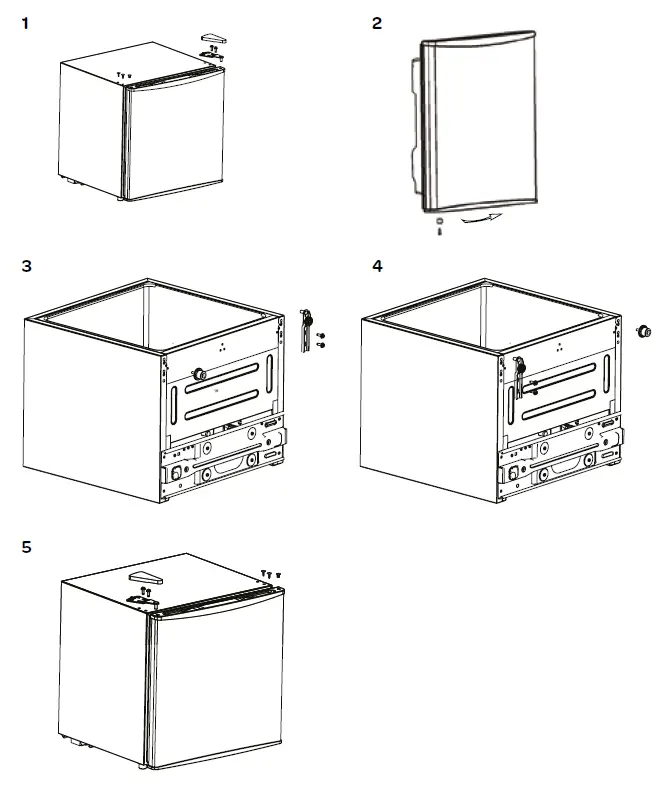 1

2

3

4

5