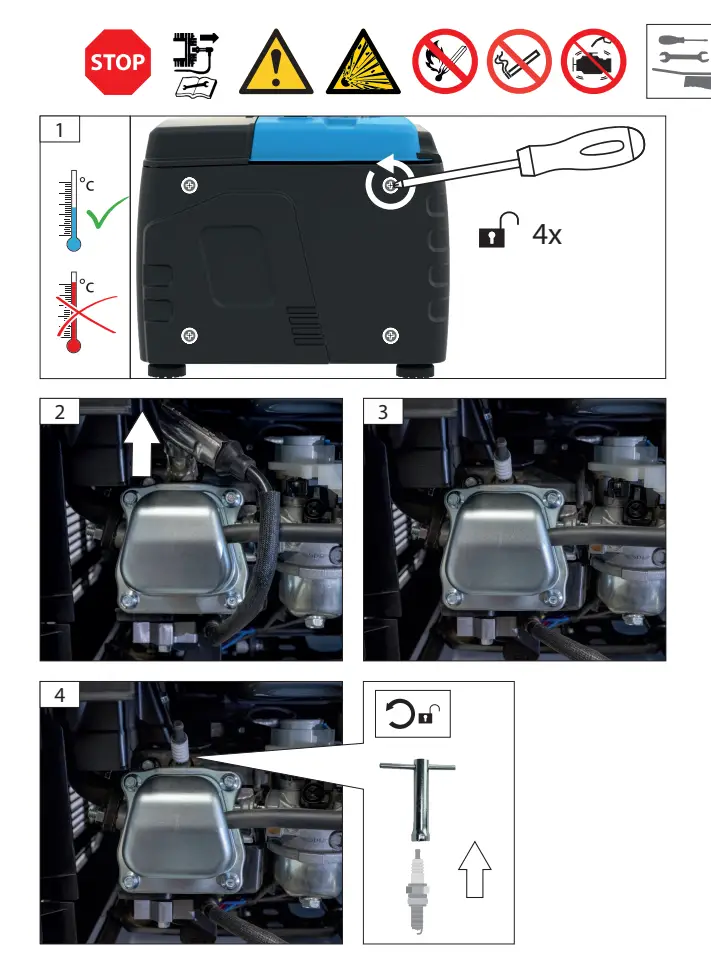 STOP

1

°C

°C

4x

2

3

4